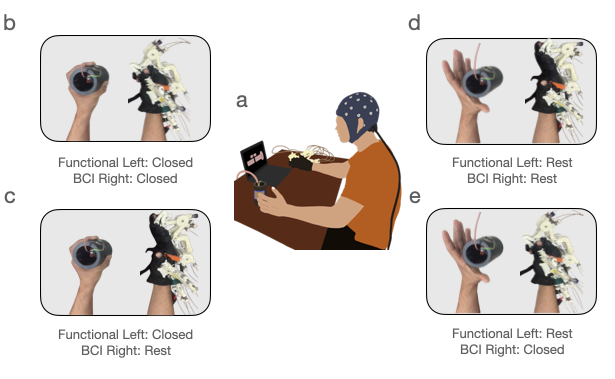 b

Functional Left: Closed
BCI Right: Closed

c

Functional Left: Closed
BCI Right: Rest

a

d

Functional Left: Rest
BCI Right: Rest

e

Functional Left: Rest
BCI Right: Closed